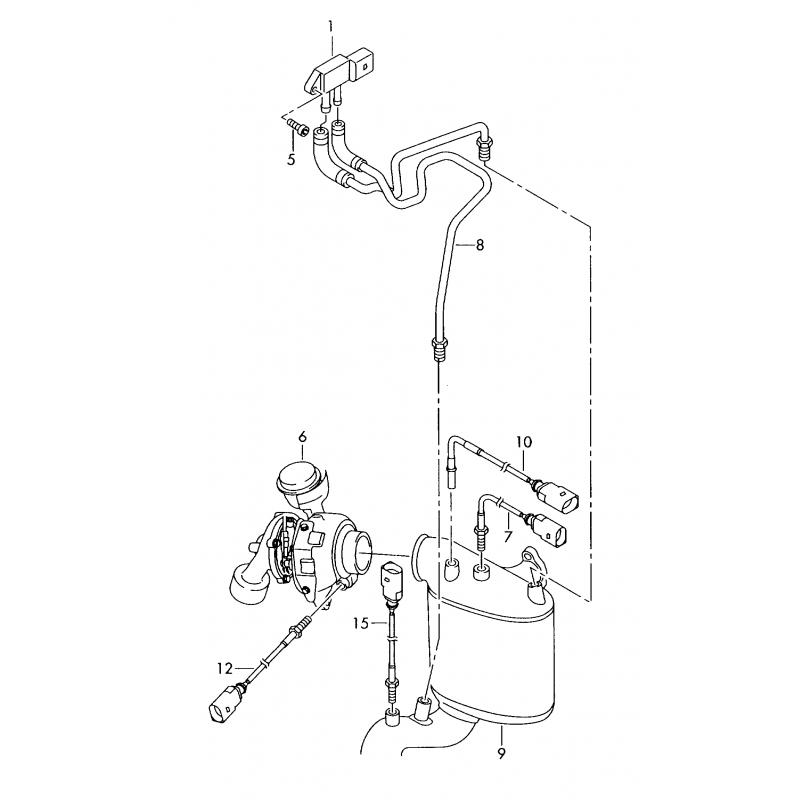 1
5
8
6
10
7
15
12
9