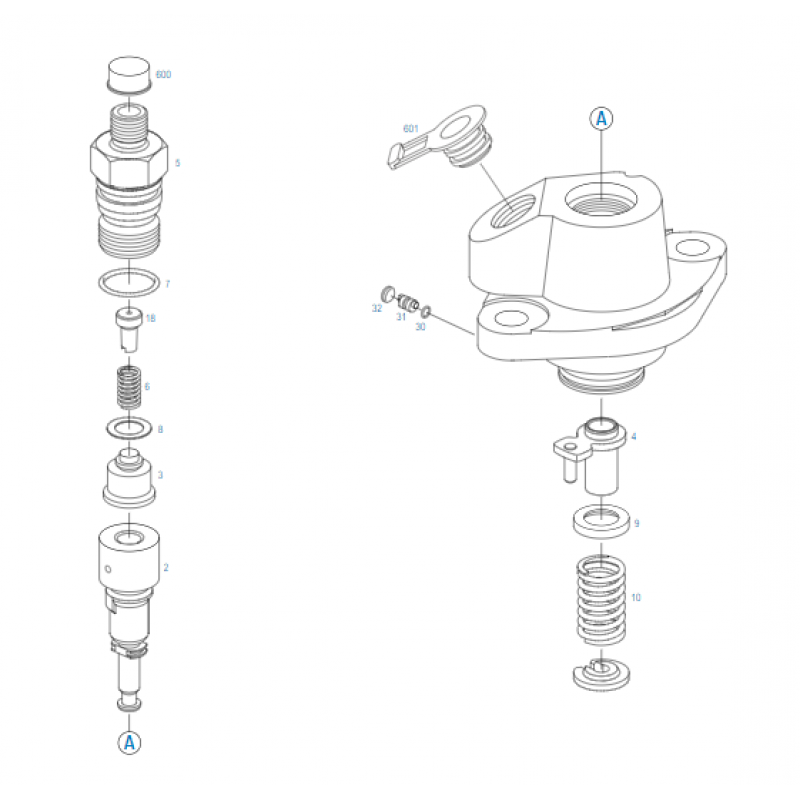 600
5
7
18
6
8
3
2
A
601
A
32
31
30
4
9
10