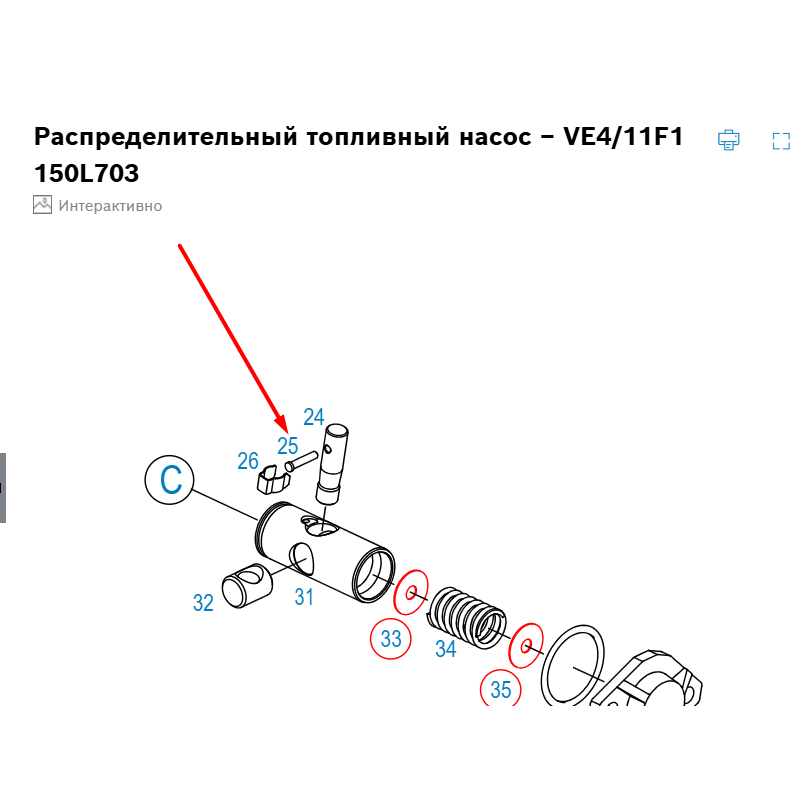 Распределительный топливный насос – VE4/11F1 150L703

Интерактивно

24
25
26
C
32
31
33
34
35