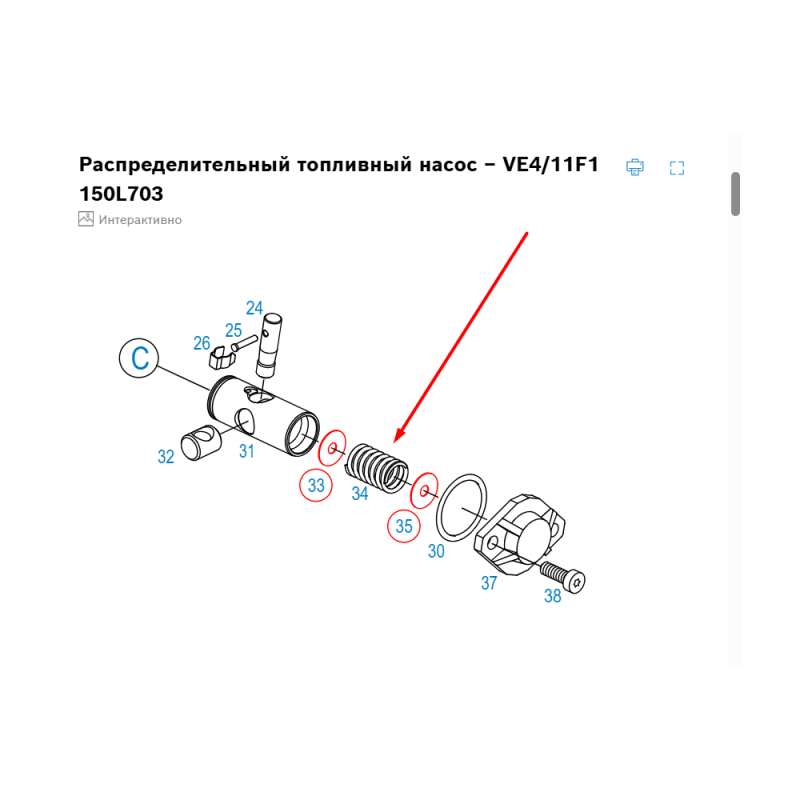 Распределительный топливный насос – VE4/11F1 150L703

Интерактивно

C
24
25
26
32
31
33
34
35
30
37
38