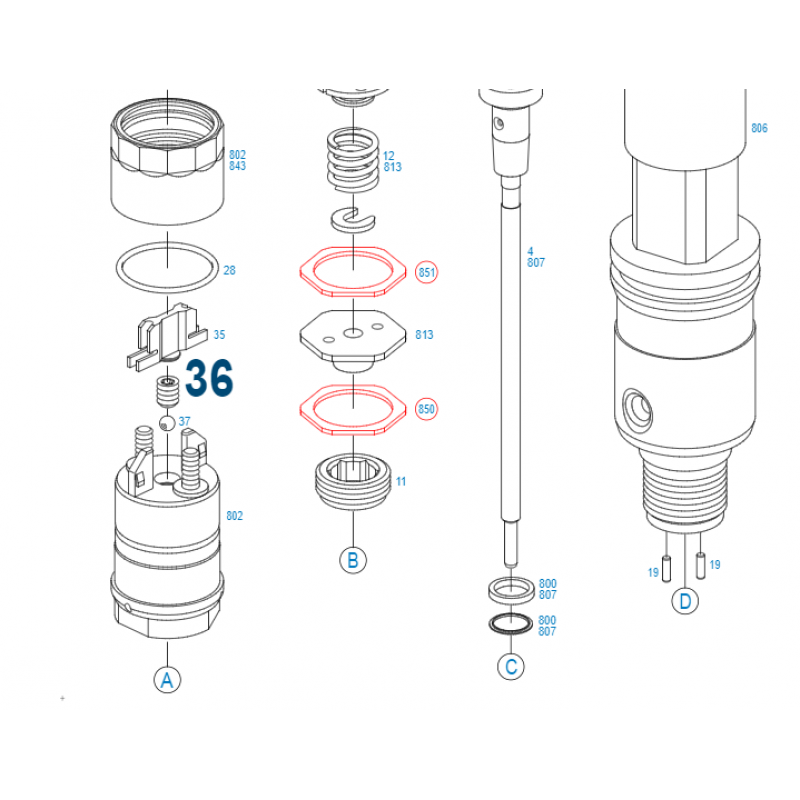 802
843

28

35

36

37

802

A

12
813

851

813

850

11

B

4
807

800
807

800
807

C

806

19

19

D