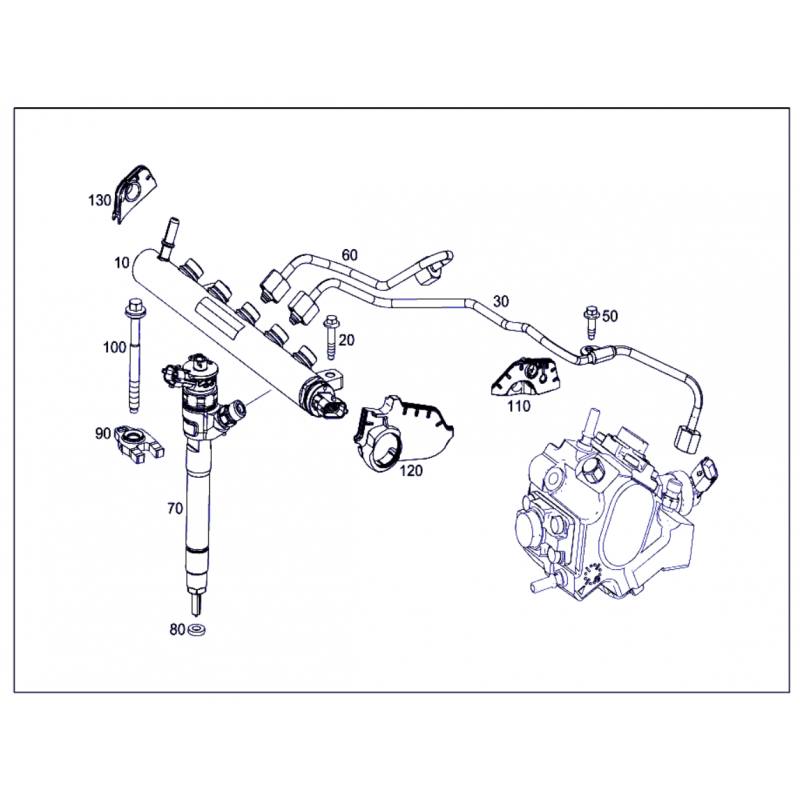 130
10
60
30
50
100
20
110
90
120
70
80