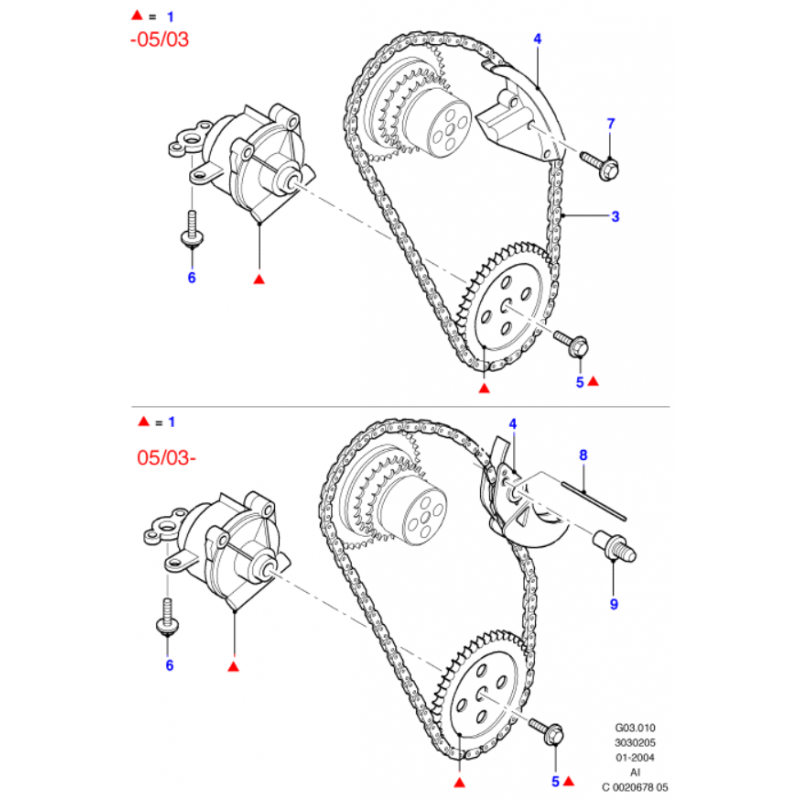 ▲ = 1
-05/03

4
7
3
6
▲
▲
5 ▲

▲ = 1
05/03-

4
8
9
6
▲
▲
5 ▲

G03.010
3030205
01-2004
AI
C 0020678 05