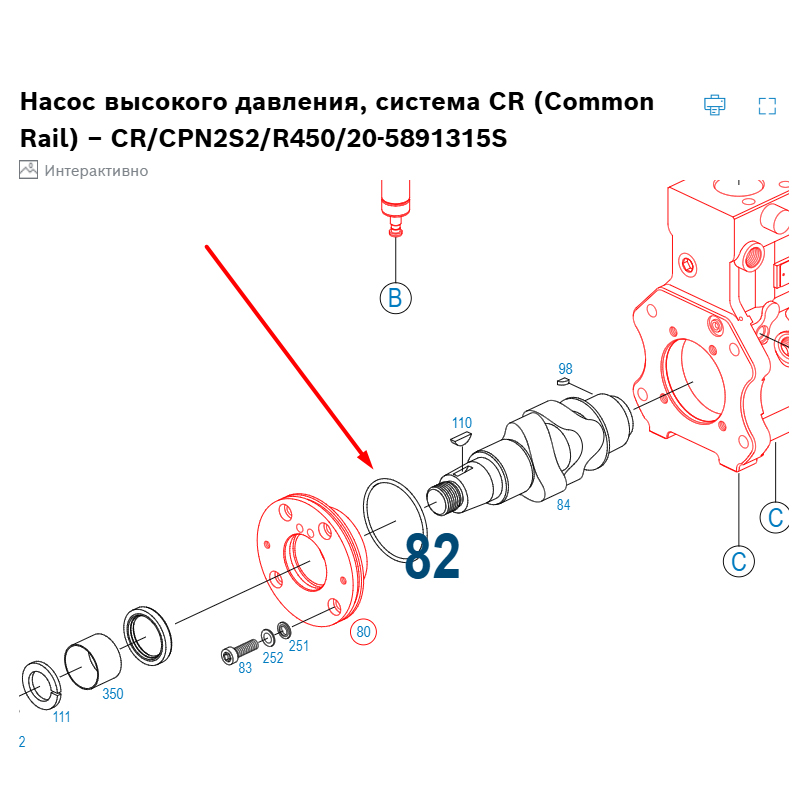 Насос высокого давления, система CR (Common Rail) – CR/CPN2S2/R450/20-5891315S

Интерактивно

B

98

110

84

C

C

82

80

251

252

83

350

111

2