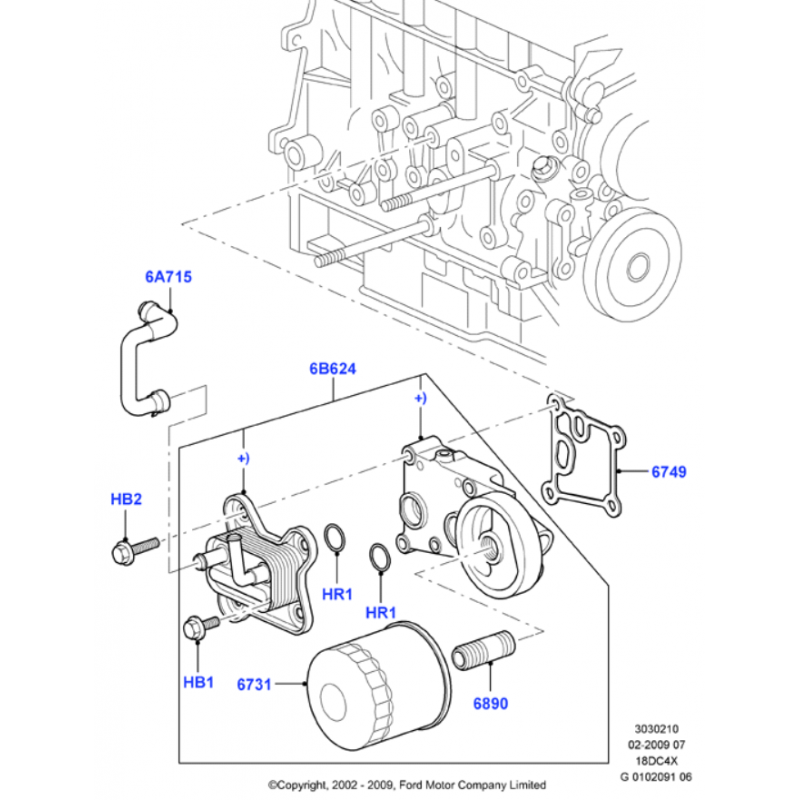 6A715

6B624

+)

+)

6749

HB2

HR1

HR1

HB1

6731

6890

3030210
02-2009 07
18DC4X
G 0102091 06

©Copyright, 2002 - 2009, Ford Motor Company Limited