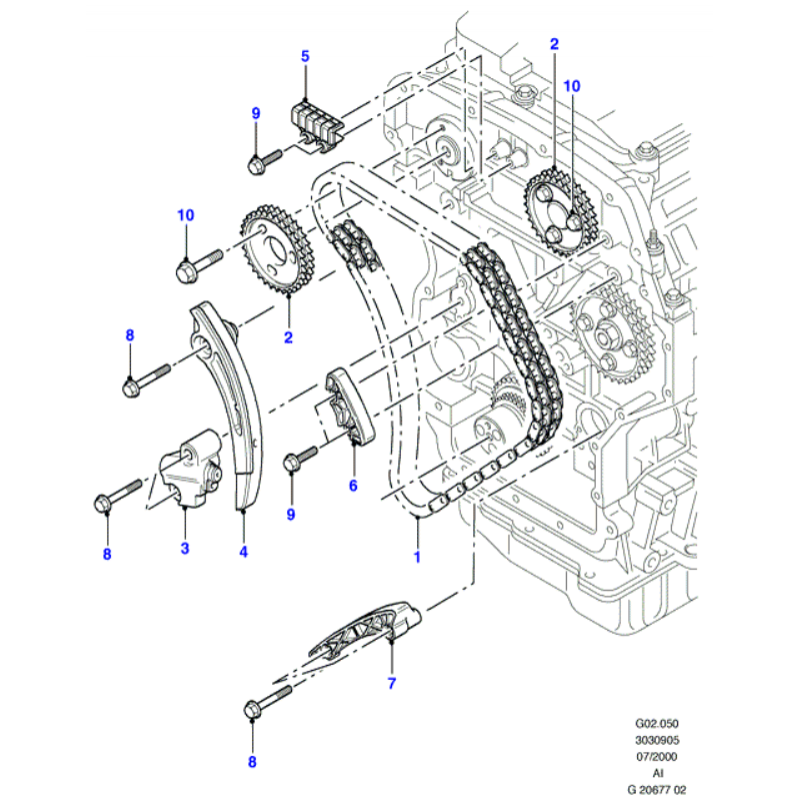 5
2
10
9
10
2
8
6
9
8
3
4
1
7
8
G02.050
3030905
07/2000
AI
G 20677 02