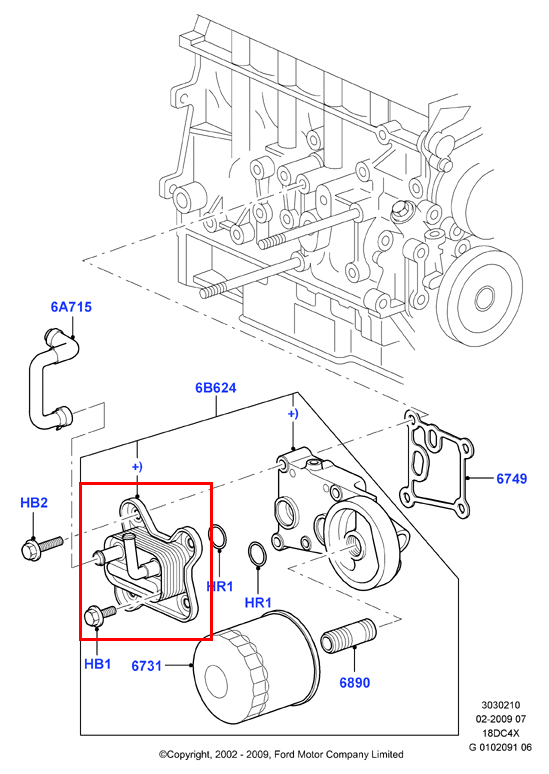 6A715

6B624

+)

+)

6749

HB2

HR1

HR1

HB1

6731

6890

3030210
02-2009 07
18DC4X
G 0102091 06

©Copyright, 2002 - 2009, Ford Motor Company Limited