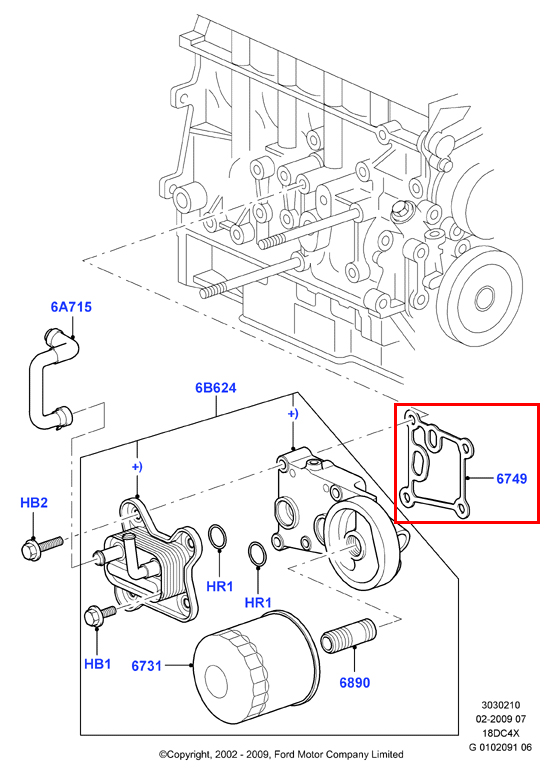 6A715

6B624

+)

+)

6749

HB2

HR1

HR1

HB1

6731

6890

3030210
02-2009 07
18DC4X
G 0102091 06

©Copyright, 2002 - 2009, Ford Motor Company Limited