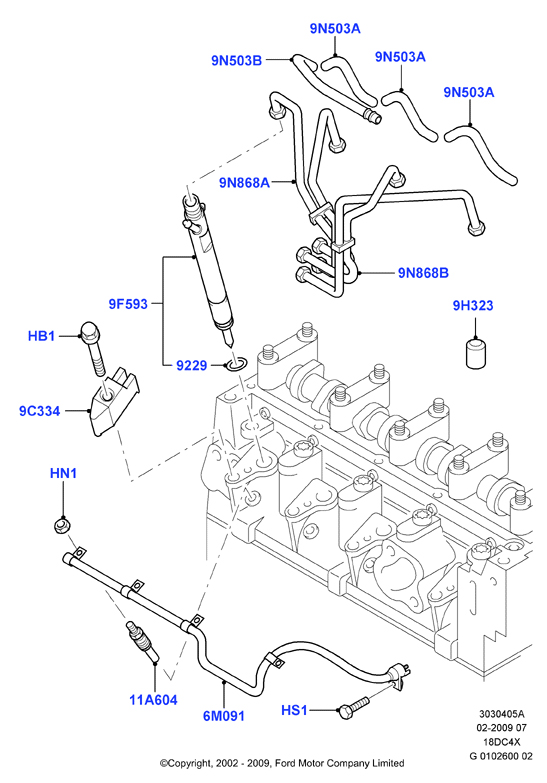 9N503A
9N503B
9N503A
9N503A
9N868A
9N868B
9F593
9H323
HB1
9229
9C334
HN1
11A604
6M091
HS1

3030405A
02-2009 07
18DC4X
G 0102600 02

©Copyright, 2002 - 2009, Ford Motor Company Limited